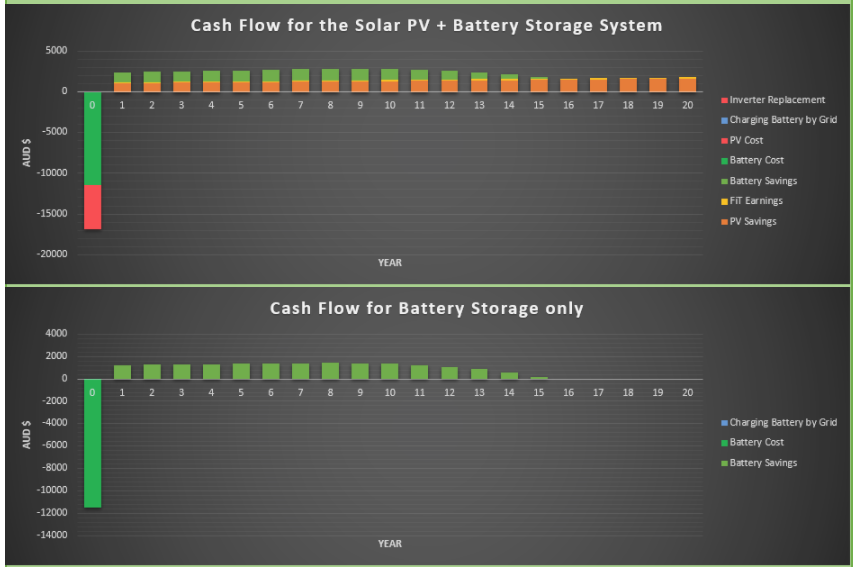 Cash Flow for the Solar PV + Battery Storage System

5000
0
-5000
-10000
-15000
-20000

AUD $

0 1 2 3 4 5 6 7 8 9 10 11 12 13 14 15 16 17 18 19 20

YEAR

Inverter Replacement
Charging Battery by Grid
PV Cost
Battery Cost
Battery Savings
FiT Earnings
PV Savings

Cash Flow for Battery Storage only

4000
2000
0
-2000
-4000
-6000
-8000
-10000
-12000
-14000

AUD $

0 1 2 3 4 5 6 7 8 9 10 11 12 13 14 15 16 17 18 19 20

YEAR

Charging Battery by Grid
Battery Cost
Battery Savings