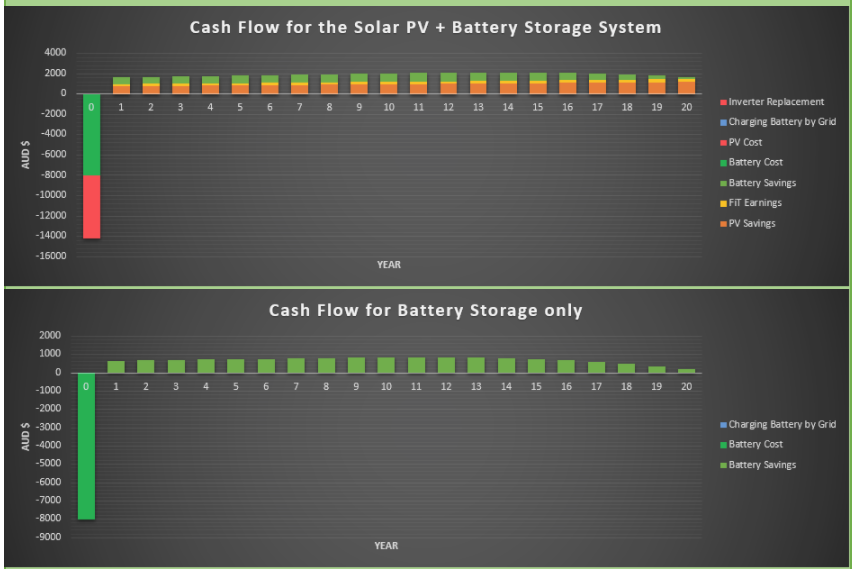 Cash Flow for the Solar PV + Battery Storage System

4000
2000
0
-2000
-4000
-6000
-8000
-10000
-12000
-14000
-16000

AUD $

0 1 2 3 4 5 6 7 8 9 10 11 12 13 14 15 16 17 18 19 20

YEAR

Inverter Replacement
Charging Battery by Grid
PV Cost
Battery Cost
Battery Savings
FiT Earnings
PV Savings

Cash Flow for Battery Storage only

2000
1000
0
-1000
-2000
-3000
-4000
-5000
-6000
-7000
-8000
-9000

AUD $

0 1 2 3 4 5 6 7 8 9 10 11 12 13 14 15 16 17 18 19 20

YEAR

Charging Battery by Grid
Battery Cost
Battery Savings