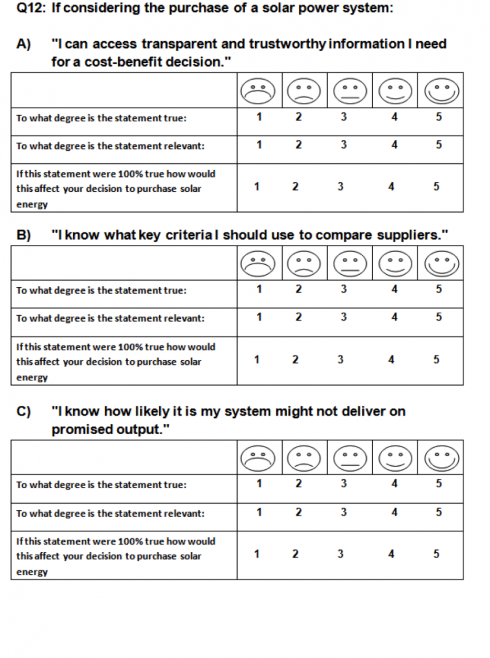 Q12: If considering the purchase of a solar power system:

A) "I can access transparent and trustworthy information I need for a cost-benefit decision."

| | | | | | |
|---|---|---|---|---|---|
| To what degree is the statement true: | 1 | 2 | 3 | 4 | 5 |
| To what degree is the statement relevant: | 1 | 2 | 3 | 4 | 5 |
| If this statement were 100% true how would this affect your decision to purchase solar energy | 1 | 2 | 3 | 4 | 5 |

B) "I know what key criteria I should use to compare suppliers."

| | | | | | |
|---|---|---|---|---|---|
| To what degree is the statement true: | 1 | 2 | 3 | 4 | 5 |
| To what degree is the statement relevant: | 1 | 2 | 3 | 4 | 5 |
| If this statement were 100% true how would this affect your decision to purchase solar energy | 1 | 2 | 3 | 4 | 5 |

C) "I know how likely it is my system might not deliver on promised output."

| | | | | | |
|---|---|---|---|---|---|
| To what degree is the statement true: | 1 | 2 | 3 | 4 | 5 |
| To what degree is the statement relevant: | 1 | 2 | 3 | 4 | 5 |
| If this statement were 100% true how would this affect your decision to purchase solar energy | 1 | 2 | 3 | 4 | 5 |