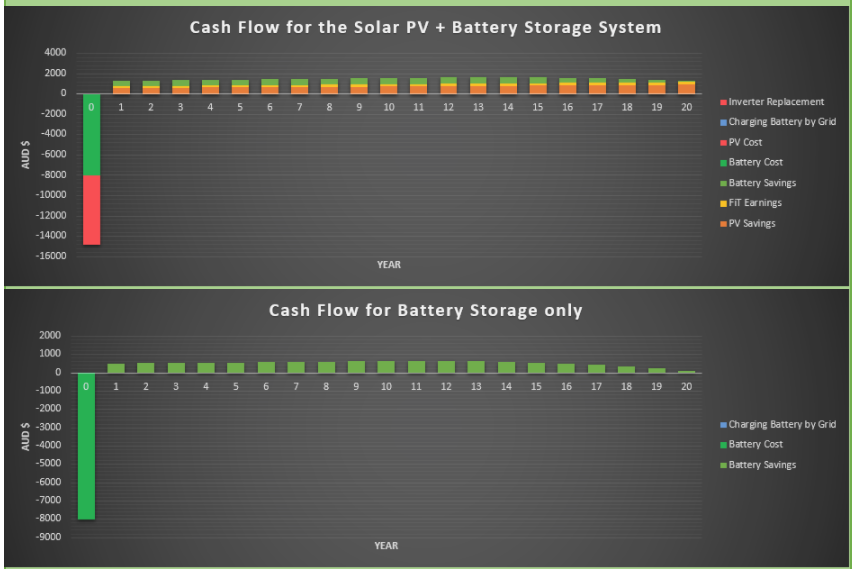 Cash Flow for the Solar PV + Battery Storage System

4000
2000
0
-2000
-4000
-6000
-8000
-10000
-12000
-14000
-16000

AUD $

0 1 2 3 4 5 6 7 8 9 10 11 12 13 14 15 16 17 18 19 20

YEAR

Inverter Replacement
Charging Battery by Grid
PV Cost
Battery Cost
Battery Savings
FiT Earnings
PV Savings

Cash Flow for Battery Storage only

2000
1000
0
-1000
-2000
-3000
-4000
-5000
-6000
-7000
-8000
-9000

AUD $

0 1 2 3 4 5 6 7 8 9 10 11 12 13 14 15 16 17 18 19 20

YEAR

Charging Battery by Grid
Battery Cost
Battery Savings