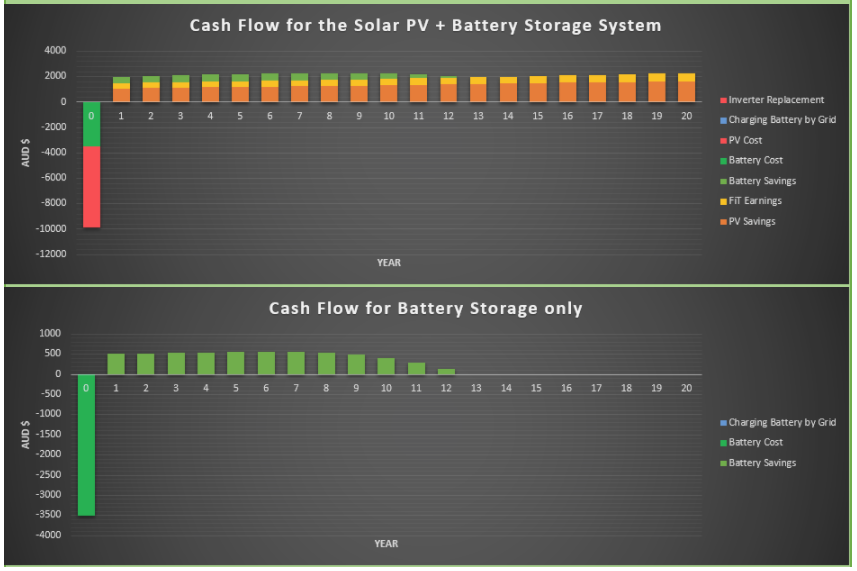 Cash Flow for the Solar PV + Battery Storage System

4000
2000
0
-2000
-4000
-6000
-8000
-10000
-12000

AUD $

0 1 2 3 4 5 6 7 8 9 10 11 12 13 14 15 16 17 18 19 20

YEAR

Inverter Replacement
Charging Battery by Grid
PV Cost
Battery Cost
Battery Savings
FiT Earnings
PV Savings

Cash Flow for Battery Storage only

1000
500
0
-500
-1000
-1500
-2000
-2500
-3000
-3500
-4000

AUD $

0 1 2 3 4 5 6 7 8 9 10 11 12 13 14 15 16 17 18 19 20

YEAR

Charging Battery by Grid
Battery Cost
Battery Savings