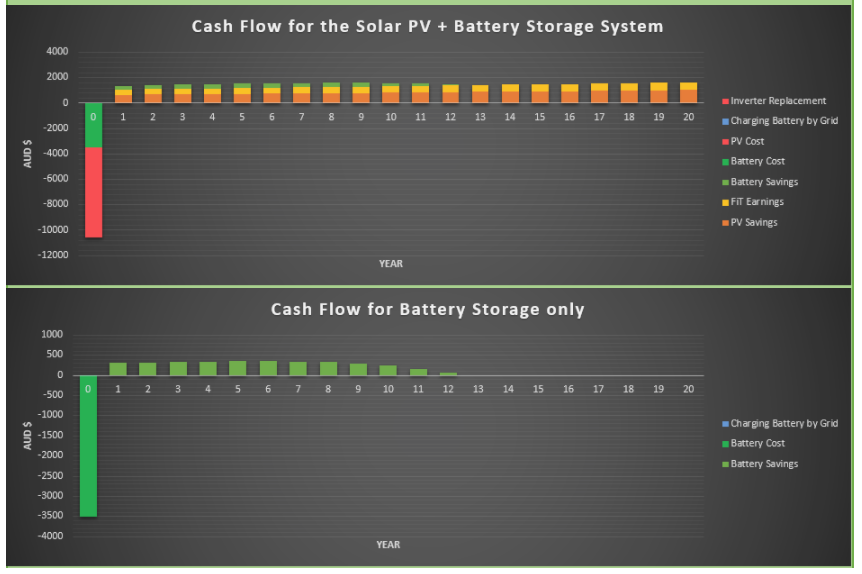 Cash Flow for the Solar PV + Battery Storage System

4000
2000
0
-2000
-4000
-6000
-8000
-10000
-12000

AUD $

0 1 2 3 4 5 6 7 8 9 10 11 12 13 14 15 16 17 18 19 20

YEAR

Inverter Replacement
Charging Battery by Grid
PV Cost
Battery Cost
Battery Savings
FiT Earnings
PV Savings

Cash Flow for Battery Storage only

1000
500
0
-500
-1000
-1500
-2000
-2500
-3000
-3500
-4000

AUD $

0 1 2 3 4 5 6 7 8 9 10 11 12 13 14 15 16 17 18 19 20

YEAR

Charging Battery by Grid
Battery Cost
Battery Savings