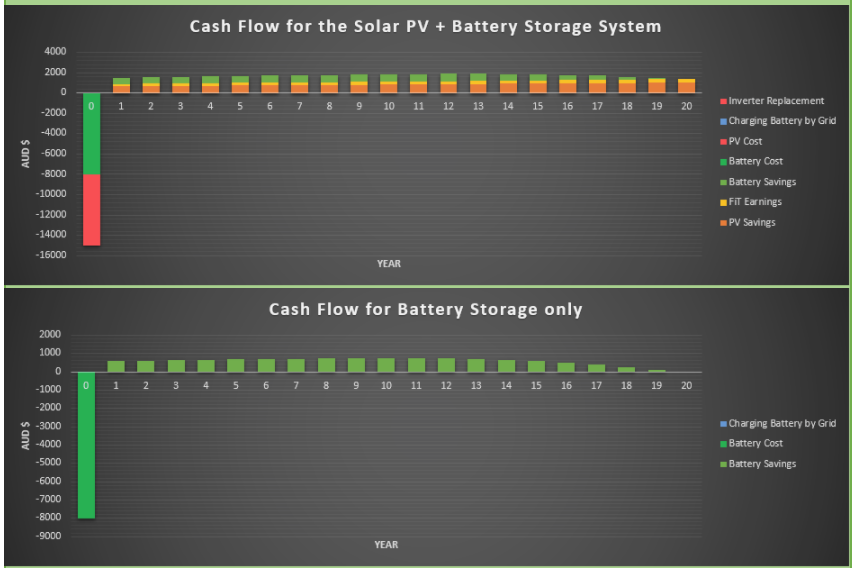 Cash Flow for the Solar PV + Battery Storage System

4000
2000
0
-2000
-4000
-6000
-8000
-10000
-12000
-14000
-16000

AUD $

0 1 2 3 4 5 6 7 8 9 10 11 12 13 14 15 16 17 18 19 20

YEAR

Inverter Replacement
Charging Battery by Grid
PV Cost
Battery Cost
Battery Savings
FiT Earnings
PV Savings

Cash Flow for Battery Storage only

2000
1000
0
-1000
-2000
-3000
-4000
-5000
-6000
-7000
-8000
-9000

AUD $

0 1 2 3 4 5 6 7 8 9 10 11 12 13 14 15 16 17 18 19 20

YEAR

Charging Battery by Grid
Battery Cost
Battery Savings