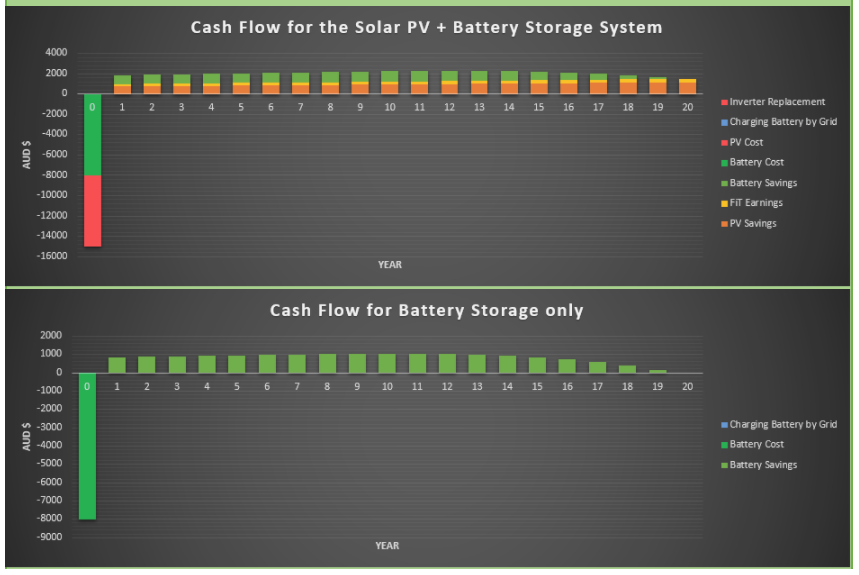 Cash Flow for the Solar PV + Battery Storage System

4000
2000
0
-2000
-4000
-6000
-8000
-10000
-12000
-14000
-16000

AUD $

0 1 2 3 4 5 6 7 8 9 10 11 12 13 14 15 16 17 18 19 20

YEAR

Inverter Replacement
Charging Battery by Grid
PV Cost
Battery Cost
Battery Savings
FiT Earnings
PV Savings

Cash Flow for Battery Storage only

2000
1000
0
-1000
-2000
-3000
-4000
-5000
-6000
-7000
-8000
-9000

AUD $

0 1 2 3 4 5 6 7 8 9 10 11 12 13 14 15 16 17 18 19 20

YEAR

Charging Battery by Grid
Battery Cost
Battery Savings