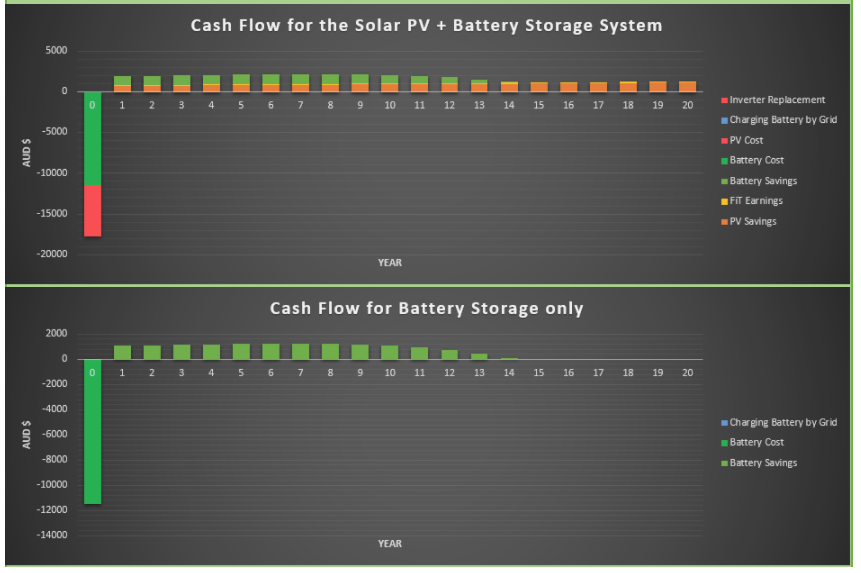 Cash Flow for the Solar PV + Battery Storage System

5000
0
-5000
-10000
-15000
-20000

AUD $

0 1 2 3 4 5 6 7 8 9 10 11 12 13 14 15 16 17 18 19 20

YEAR

Inverter Replacement
Charging Battery by Grid
PV Cost
Battery Cost
Battery Savings
FiT Earnings
PV Savings

Cash Flow for Battery Storage only

2000
0
-2000
-4000
-6000
-8000
-10000
-12000
-14000

AUD $

0 1 2 3 4 5 6 7 8 9 10 11 12 13 14 15 16 17 18 19 20

YEAR

Charging Battery by Grid
Battery Cost
Battery Savings