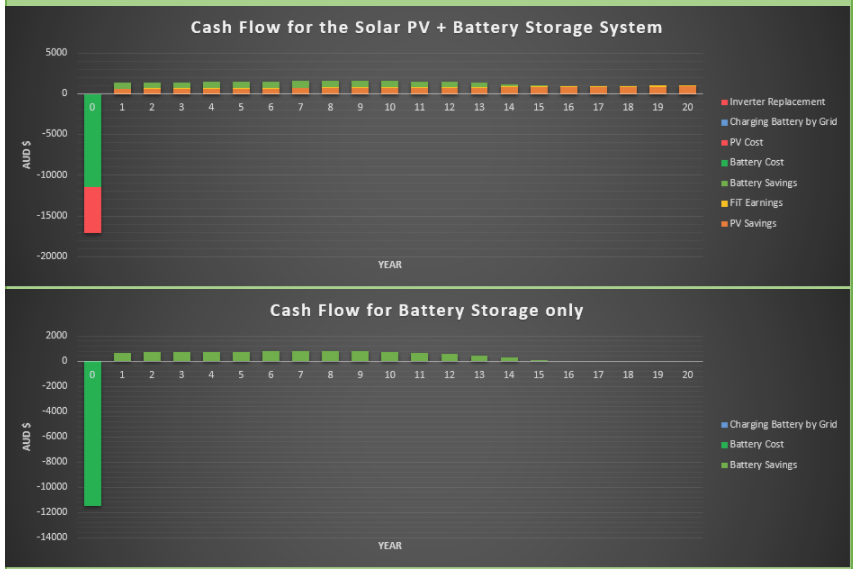 Cash Flow for the Solar PV + Battery Storage System

5000
0
-5000
-10000
-15000
-20000

AUD $

0 1 2 3 4 5 6 7 8 9 10 11 12 13 14 15 16 17 18 19 20

YEAR

Inverter Replacement
Charging Battery by Grid
PV Cost
Battery Cost
Battery Savings
FiT Earnings
PV Savings

Cash Flow for Battery Storage only

2000
0
-2000
-4000
-6000
-8000
-10000
-12000
-14000

AUD $

0 1 2 3 4 5 6 7 8 9 10 11 12 13 14 15 16 17 18 19 20

YEAR

Charging Battery by Grid
Battery Cost
Battery Savings