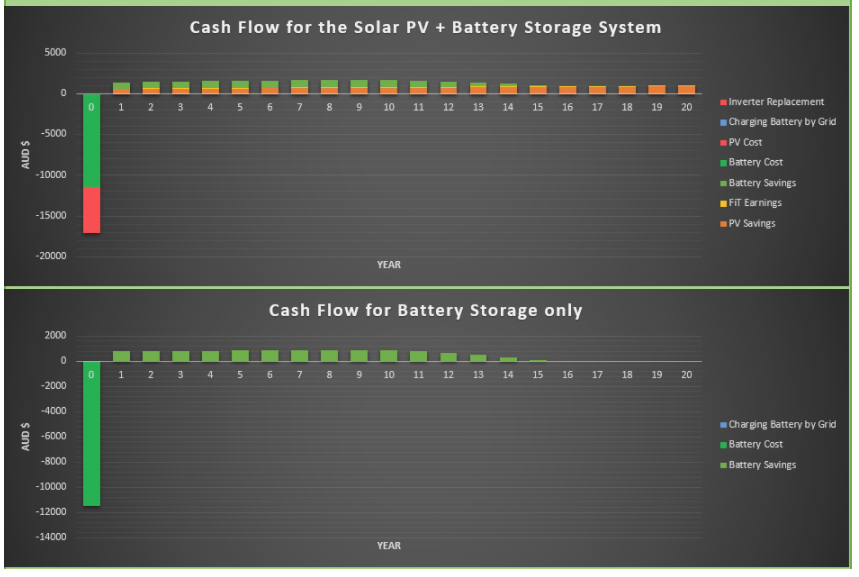 Cash Flow for the Solar PV + Battery Storage System

5000
0
-5000
-10000
-15000
-20000

AUD $

0 1 2 3 4 5 6 7 8 9 10 11 12 13 14 15 16 17 18 19 20

YEAR

Inverter Replacement
Charging Battery by Grid
PV Cost
Battery Cost
Battery Savings
FiT Earnings
PV Savings

Cash Flow for Battery Storage only

2000
0
-2000
-4000
-6000
-8000
-10000
-12000
-14000

AUD $

0 1 2 3 4 5 6 7 8 9 10 11 12 13 14 15 16 17 18 19 20

YEAR

Charging Battery by Grid
Battery Cost
Battery Savings