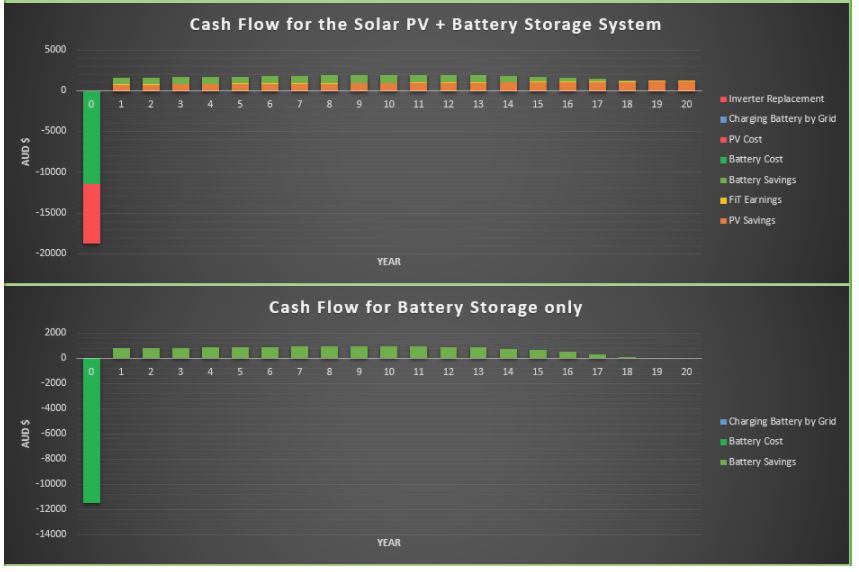 Cash Flow for the Solar PV + Battery Storage System

5000
0
-5000
-10000
-15000
-20000

AUD $

0 1 2 3 4 5 6 7 8 9 10 11 12 13 14 15 16 17 18 19 20

YEAR

Inverter Replacement
Charging Battery by Grid
PV Cost
Battery Cost
Battery Savings
FiT Earnings
PV Savings

Cash Flow for Battery Storage only

2000
0
-2000
-4000
-6000
-8000
-10000
-12000
-14000

AUD $

0 1 2 3 4 5 6 7 8 9 10 11 12 13 14 15 16 17 18 19 20

YEAR

Charging Battery by Grid
Battery Cost
Battery Savings