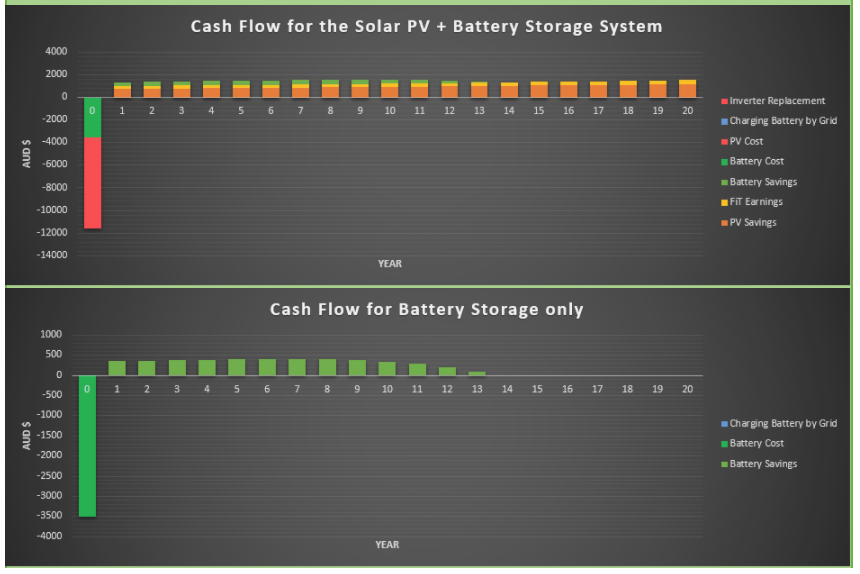 Cash Flow for the Solar PV + Battery Storage System

4000
2000
0
-2000
-4000
-6000
-8000
-10000
-12000
-14000

AUD $

0 1 2 3 4 5 6 7 8 9 10 11 12 13 14 15 16 17 18 19 20

YEAR

Inverter Replacement
Charging Battery by Grid
PV Cost
Battery Cost
Battery Savings
FiT Earnings
PV Savings

Cash Flow for Battery Storage only

1000
500
0
-500
-1000
-1500
-2000
-2500
-3000
-3500
-4000

AUD $

0 1 2 3 4 5 6 7 8 9 10 11 12 13 14 15 16 17 18 19 20

YEAR

Charging Battery by Grid
Battery Cost
Battery Savings