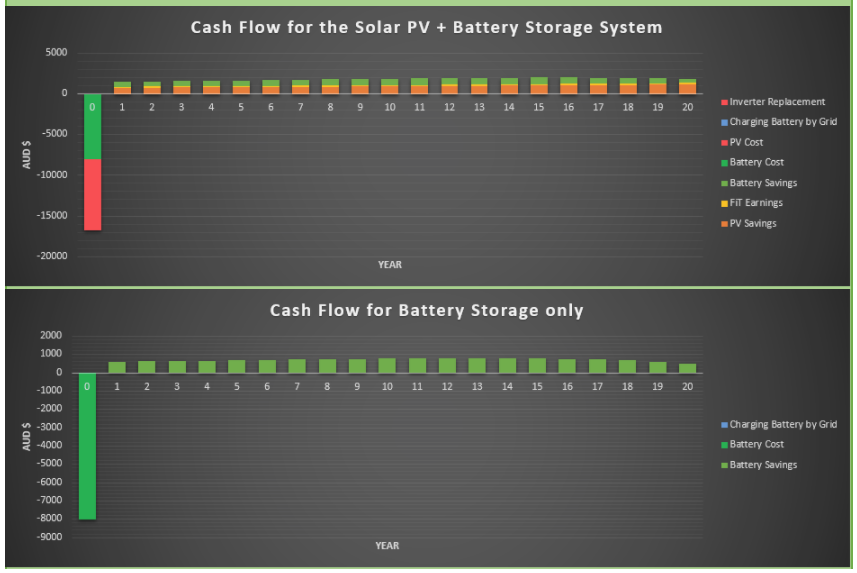 Cash Flow for the Solar PV + Battery Storage System

5000
0
-5000
-10000
-15000
-20000

AUD $

0 1 2 3 4 5 6 7 8 9 10 11 12 13 14 15 16 17 18 19 20

YEAR

Inverter Replacement
Charging Battery by Grid
PV Cost
Battery Cost
Battery Savings
FiT Earnings
PV Savings

Cash Flow for Battery Storage only

2000
1000
0
-1000
-2000
-3000
-4000
-5000
-6000
-7000
-8000
-9000

AUD $

0 1 2 3 4 5 6 7 8 9 10 11 12 13 14 15 16 17 18 19 20

YEAR

Charging Battery by Grid
Battery Cost
Battery Savings