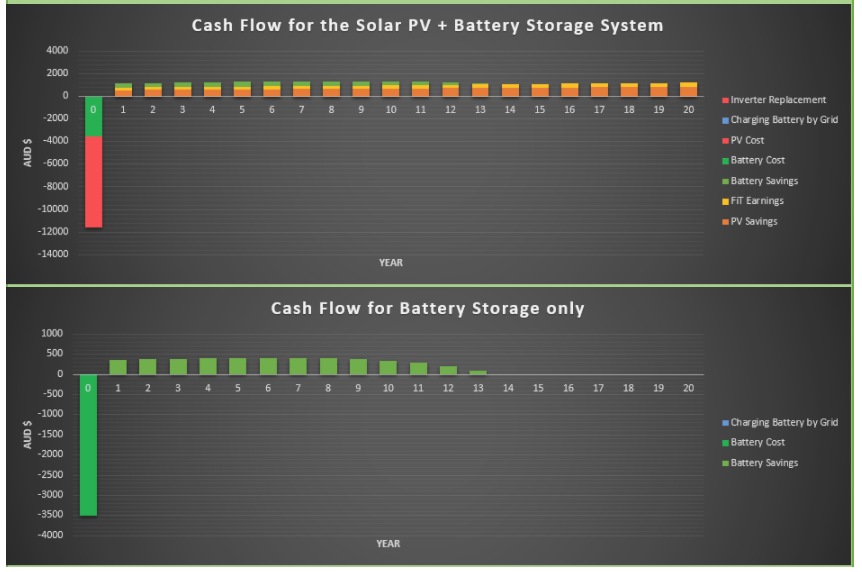 Cash Flow for the Solar PV + Battery Storage System

4000
2000
0
-2000
-4000
-6000
-8000
-10000
-12000
-14000

AUD $

0 1 2 3 4 5 6 7 8 9 10 11 12 13 14 15 16 17 18 19 20

YEAR

Inverter Replacement
Charging Battery by Grid
PV Cost
Battery Cost
Battery Savings
FiT Earnings
PV Savings

Cash Flow for Battery Storage only

1000
500
0
-500
-1000
-1500
-2000
-2500
-3000
-3500
-4000

AUD $

0 1 2 3 4 5 6 7 8 9 10 11 12 13 14 15 16 17 18 19 20

YEAR

Charging Battery by Grid
Battery Cost
Battery Savings