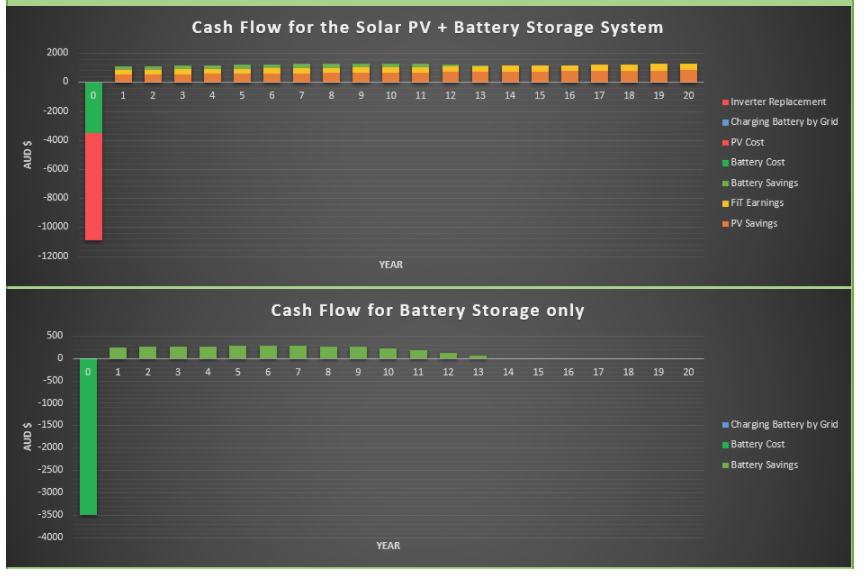 Cash Flow for the Solar PV + Battery Storage System

2000
0
-2000
-4000
-6000
-8000
-10000
-12000

AUD $

0 1 2 3 4 5 6 7 8 9 10 11 12 13 14 15 16 17 18 19 20

YEAR

Inverter Replacement
Charging Battery by Grid
PV Cost
Battery Cost
Battery Savings
FiT Earnings
PV Savings

Cash Flow for Battery Storage only

500
0
-500
-1000
-1500
-2000
-2500
-3000
-3500
-4000

AUD $

0 1 2 3 4 5 6 7 8 9 10 11 12 13 14 15 16 17 18 19 20

YEAR

Charging Battery by Grid
Battery Cost
Battery Savings