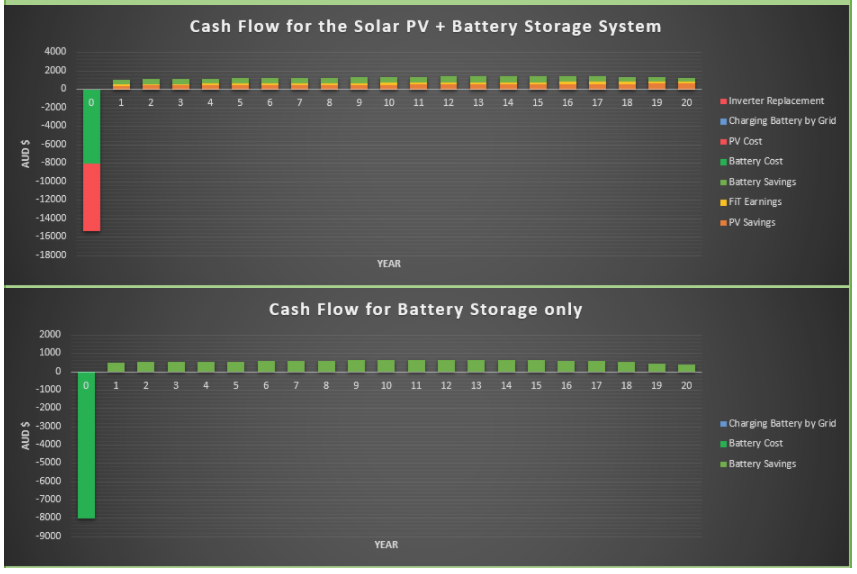 Cash Flow for the Solar PV + Battery Storage System

4000
2000
0
-2000
-4000
-6000
-8000
-10000
-12000
-14000
-16000
-18000

AUD $

0 1 2 3 4 5 6 7 8 9 10 11 12 13 14 15 16 17 18 19 20

YEAR

Inverter Replacement
Charging Battery by Grid
PV Cost
Battery Cost
Battery Savings
FiT Earnings
PV Savings

Cash Flow for Battery Storage only

2000
1000
0
-1000
-2000
-3000
-4000
-5000
-6000
-7000
-8000
-9000

AUD $

0 1 2 3 4 5 6 7 8 9 10 11 12 13 14 15 16 17 18 19 20

YEAR

Charging Battery by Grid
Battery Cost
Battery Savings