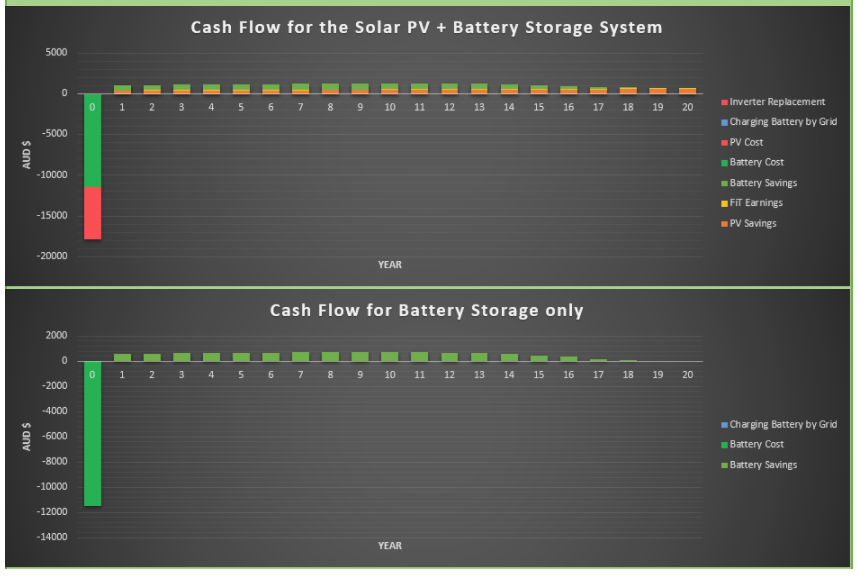 Cash Flow for the Solar PV + Battery Storage System

5000
0
-5000
-10000
-15000
-20000

AUD $

0 1 2 3 4 5 6 7 8 9 10 11 12 13 14 15 16 17 18 19 20

YEAR

Inverter Replacement
Charging Battery by Grid
PV Cost
Battery Cost
Battery Savings
FiT Earnings
PV Savings

Cash Flow for Battery Storage only

2000
0
-2000
-4000
-6000
-8000
-10000
-12000
-14000

AUD $

0 1 2 3 4 5 6 7 8 9 10 11 12 13 14 15 16 17 18 19 20

YEAR

Charging Battery by Grid
Battery Cost
Battery Savings