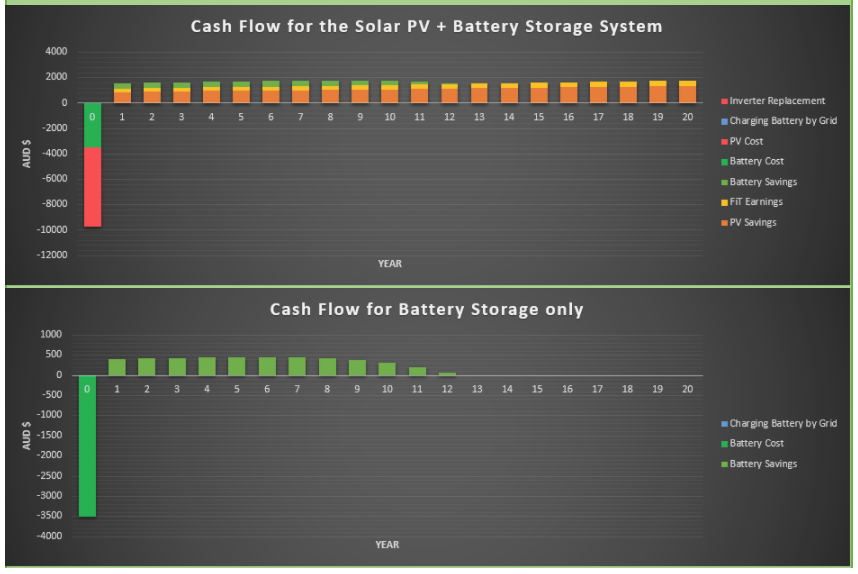 Cash Flow for the Solar PV + Battery Storage System

4000
2000
0
-2000
-4000
-6000
-8000
-10000
-12000

AUD $

0 1 2 3 4 5 6 7 8 9 10 11 12 13 14 15 16 17 18 19 20

YEAR

Inverter Replacement
Charging Battery by Grid
PV Cost
Battery Cost
Battery Savings
FiT Earnings
PV Savings

Cash Flow for Battery Storage only

1000
500
0
-500
-1000
-1500
-2000
-2500
-3000
-3500
-4000

AUD $

0 1 2 3 4 5 6 7 8 9 10 11 12 13 14 15 16 17 18 19 20

YEAR

Charging Battery by Grid
Battery Cost
Battery Savings