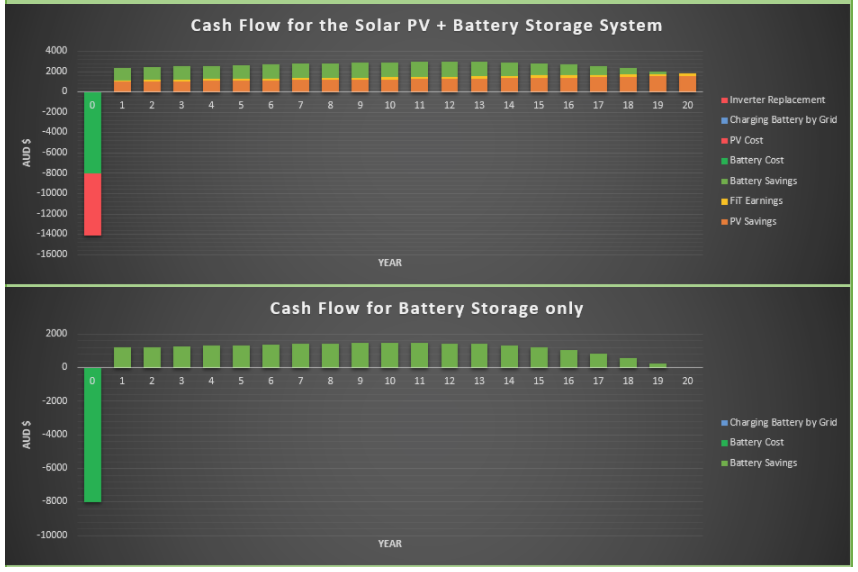 Cash Flow for the Solar PV + Battery Storage System

4000
2000
0
-2000
-4000
-6000
-8000
-10000
-12000
-14000
-16000

AUD $

0 1 2 3 4 5 6 7 8 9 10 11 12 13 14 15 16 17 18 19 20

YEAR

Inverter Replacement
Charging Battery by Grid
PV Cost
Battery Cost
Battery Savings
FiT Earnings
PV Savings

Cash Flow for Battery Storage only

2000
0
-2000
-4000
-6000
-8000
-10000

AUD $

0 1 2 3 4 5 6 7 8 9 10 11 12 13 14 15 16 17 18 19 20

YEAR

Charging Battery by Grid
Battery Cost
Battery Savings