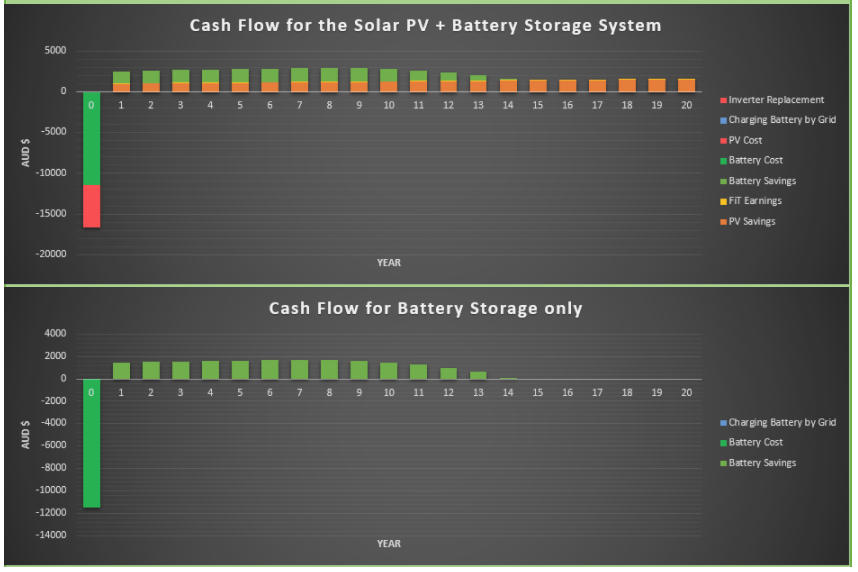 Cash Flow for the Solar PV + Battery Storage System

5000
0
-5000
-10000
-15000
-20000

AUD $

0 1 2 3 4 5 6 7 8 9 10 11 12 13 14 15 16 17 18 19 20

YEAR

Inverter Replacement
Charging Battery by Grid
PV Cost
Battery Cost
Battery Savings
FiT Earnings
PV Savings

Cash Flow for Battery Storage only

4000
2000
0
-2000
-4000
-6000
-8000
-10000
-12000
-14000

AUD $

0 1 2 3 4 5 6 7 8 9 10 11 12 13 14 15 16 17 18 19 20

YEAR

Charging Battery by Grid
Battery Cost
Battery Savings