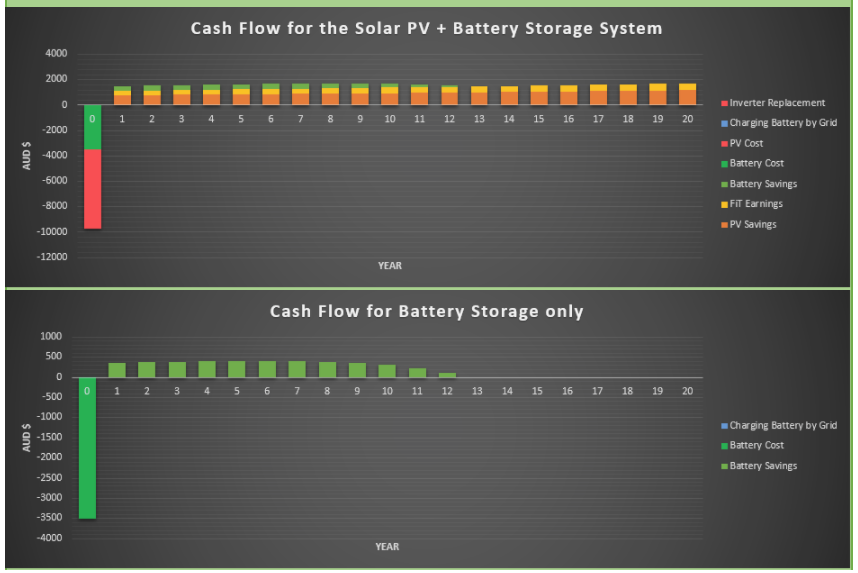 Cash Flow for the Solar PV + Battery Storage System

4000
2000
0
-2000
-4000
-6000
-8000
-10000
-12000

AUD $

0 1 2 3 4 5 6 7 8 9 10 11 12 13 14 15 16 17 18 19 20

YEAR

Inverter Replacement
Charging Battery by Grid
PV Cost
Battery Cost
Battery Savings
FiT Earnings
PV Savings

Cash Flow for Battery Storage only

1000
500
0
-500
-1000
-1500
-2000
-2500
-3000
-3500
-4000

AUD $

0 1 2 3 4 5 6 7 8 9 10 11 12 13 14 15 16 17 18 19 20

YEAR

Charging Battery by Grid
Battery Cost
Battery Savings