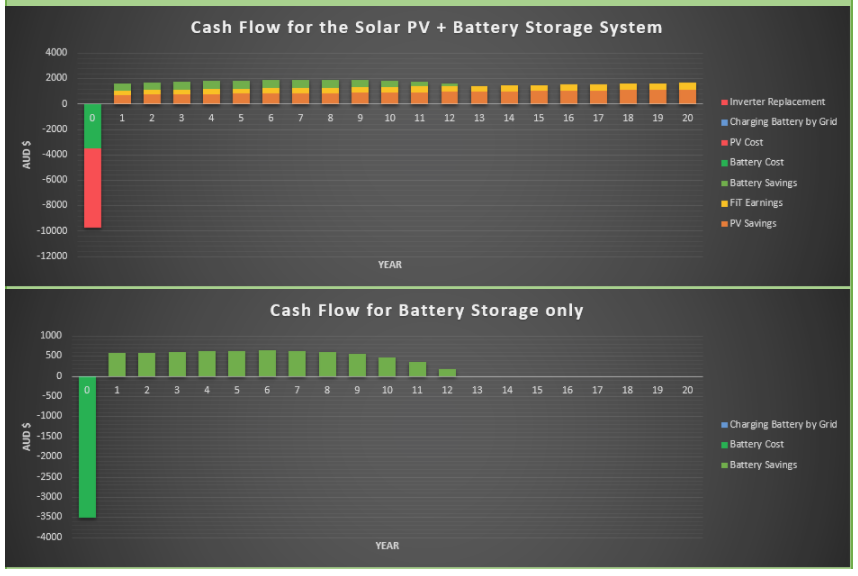 Cash Flow for the Solar PV + Battery Storage System

4000
2000
0
-2000
-4000
-6000
-8000
-10000
-12000

AUD $

0 1 2 3 4 5 6 7 8 9 10 11 12 13 14 15 16 17 18 19 20

YEAR

Inverter Replacement
Charging Battery by Grid
PV Cost
Battery Cost
Battery Savings
FiT Earnings
PV Savings

Cash Flow for Battery Storage only

1000
500
0
-500
-1000
-1500
-2000
-2500
-3000
-3500
-4000

AUD $

0 1 2 3 4 5 6 7 8 9 10 11 12 13 14 15 16 17 18 19 20

YEAR

Charging Battery by Grid
Battery Cost
Battery Savings