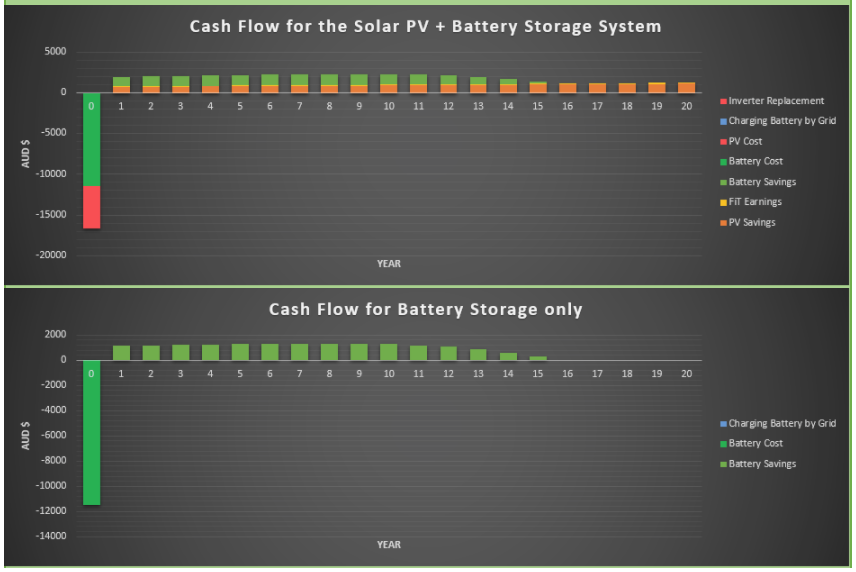 Cash Flow for the Solar PV + Battery Storage System

5000
0
-5000
-10000
-15000
-20000

AUD $

0 1 2 3 4 5 6 7 8 9 10 11 12 13 14 15 16 17 18 19 20

YEAR

Inverter Replacement
Charging Battery by Grid
PV Cost
Battery Cost
Battery Savings
FiT Earnings
PV Savings

Cash Flow for Battery Storage only

2000
0
-2000
-4000
-6000
-8000
-10000
-12000
-14000

AUD $

0 1 2 3 4 5 6 7 8 9 10 11 12 13 14 15 16 17 18 19 20

YEAR

Charging Battery by Grid
Battery Cost
Battery Savings