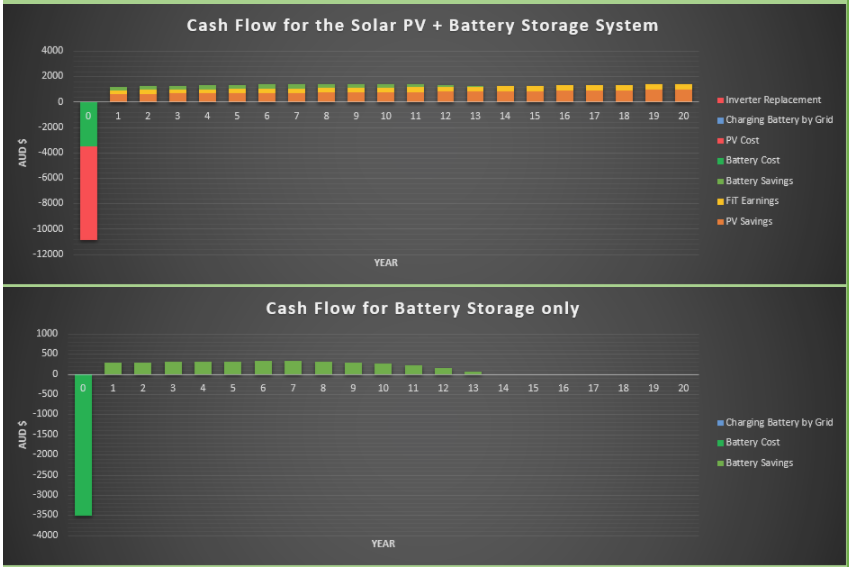 Cash Flow for the Solar PV + Battery Storage System

4000
2000
0
-2000
-4000
-6000
-8000
-10000
-12000

AUD $

0 1 2 3 4 5 6 7 8 9 10 11 12 13 14 15 16 17 18 19 20

YEAR

Inverter Replacement
Charging Battery by Grid
PV Cost
Battery Cost
Battery Savings
FiT Earnings
PV Savings

Cash Flow for Battery Storage only

1000
500
0
-500
-1000
-1500
-2000
-2500
-3000
-3500
-4000

AUD $

0 1 2 3 4 5 6 7 8 9 10 11 12 13 14 15 16 17 18 19 20

YEAR

Charging Battery by Grid
Battery Cost
Battery Savings