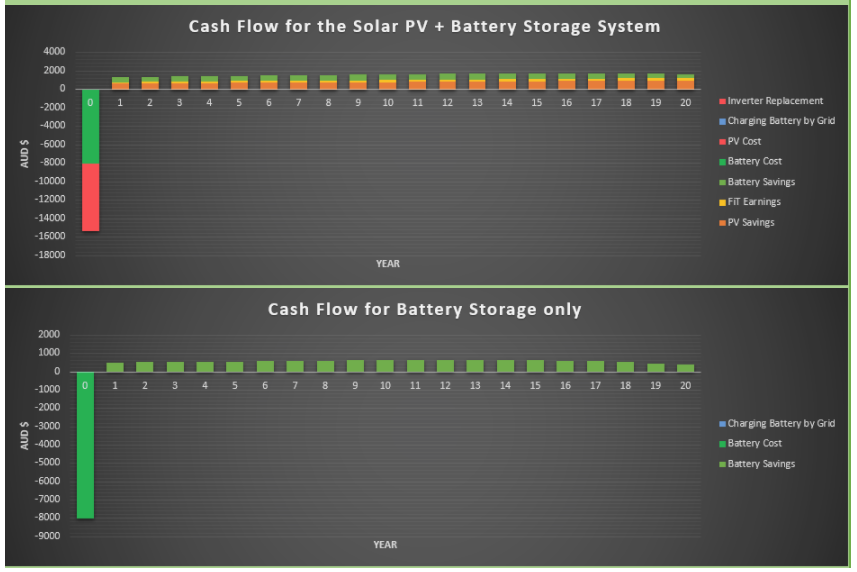 Cash Flow for the Solar PV + Battery Storage System

4000
2000
0
-2000
-4000
-6000
-8000
-10000
-12000
-14000
-16000
-18000

AUD $

0 1 2 3 4 5 6 7 8 9 10 11 12 13 14 15 16 17 18 19 20

YEAR

Inverter Replacement
Charging Battery by Grid
PV Cost
Battery Cost
Battery Savings
FiT Earnings
PV Savings

Cash Flow for Battery Storage only

2000
1000
0
-1000
-2000
-3000
-4000
-5000
-6000
-7000
-8000
-9000

AUD $

0 1 2 3 4 5 6 7 8 9 10 11 12 13 14 15 16 17 18 19 20

YEAR

Charging Battery by Grid
Battery Cost
Battery Savings