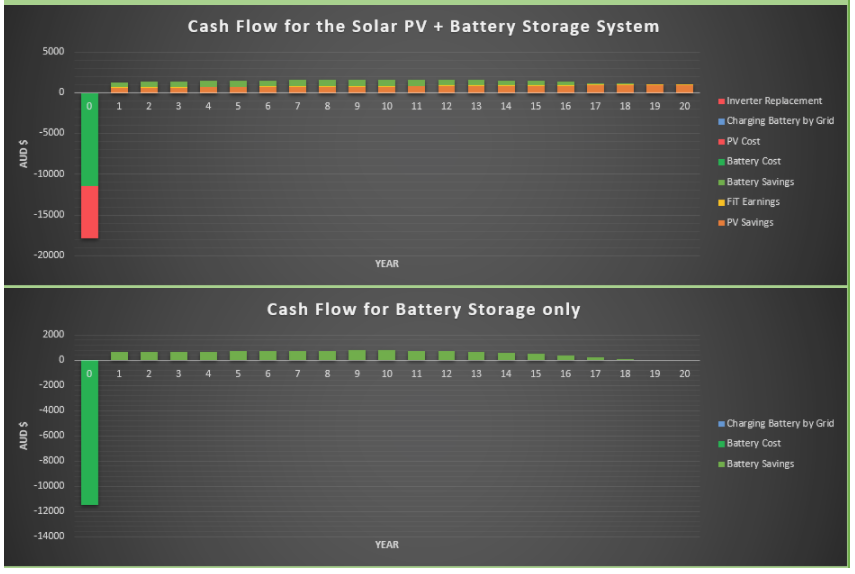 Cash Flow for the Solar PV + Battery Storage System

5000
0
-5000
-10000
-15000
-20000

AUD $

0 1 2 3 4 5 6 7 8 9 10 11 12 13 14 15 16 17 18 19 20

YEAR

Inverter Replacement
Charging Battery by Grid
PV Cost
Battery Cost
Battery Savings
FiT Earnings
PV Savings

Cash Flow for Battery Storage only

2000
0
-2000
-4000
-6000
-8000
-10000
-12000
-14000

AUD $

0 1 2 3 4 5 6 7 8 9 10 11 12 13 14 15 16 17 18 19 20

YEAR

Charging Battery by Grid
Battery Cost
Battery Savings