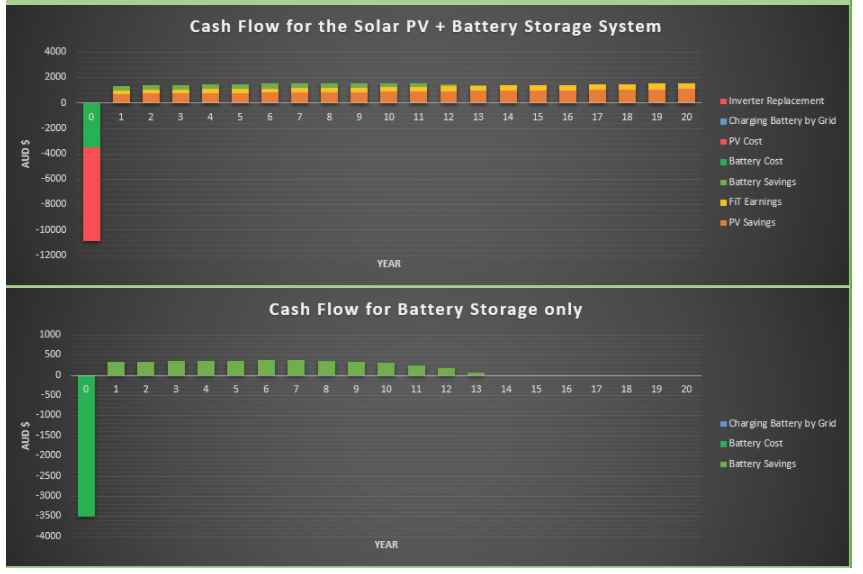 Cash Flow for the Solar PV + Battery Storage System

4000
2000
0
-2000
-4000
-6000
-8000
-10000
-12000

AUD $

0 1 2 3 4 5 6 7 8 9 10 11 12 13 14 15 16 17 18 19 20

YEAR

Inverter Replacement
Charging Battery by Grid
PV Cost
Battery Cost
Battery Savings
FiT Earnings
PV Savings

Cash Flow for Battery Storage only

1000
500
0
-500
-1000
-1500
-2000
-2500
-3000
-3500
-4000

AUD $

0 1 2 3 4 5 6 7 8 9 10 11 12 13 14 15 16 17 18 19 20

YEAR

Charging Battery by Grid
Battery Cost
Battery Savings