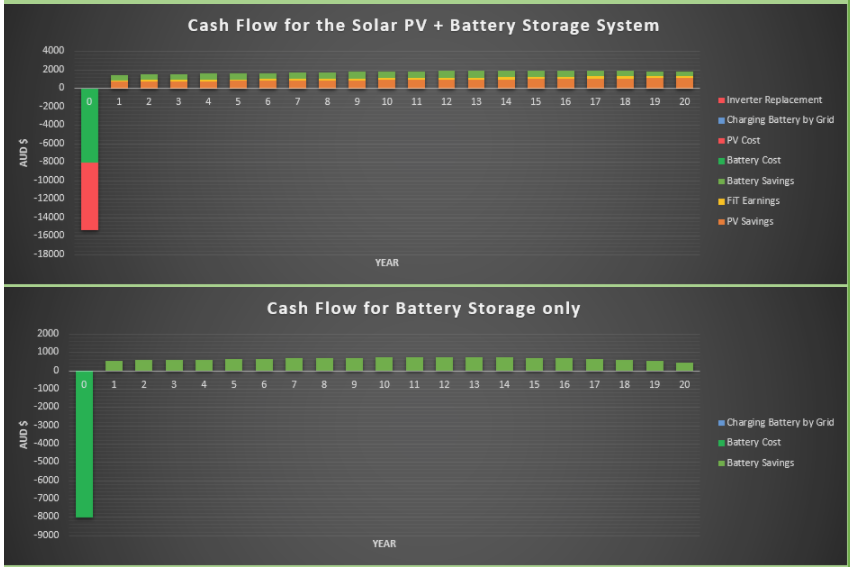 Cash Flow for the Solar PV + Battery Storage System

4000
2000
0
-2000
-4000
-6000
-8000
-10000
-12000
-14000
-16000
-18000

AUD $

0 1 2 3 4 5 6 7 8 9 10 11 12 13 14 15 16 17 18 19 20

YEAR

Inverter Replacement
Charging Battery by Grid
PV Cost
Battery Cost
Battery Savings
FiT Earnings
PV Savings

Cash Flow for Battery Storage only

2000
1000
0
-1000
-2000
-3000
-4000
-5000
-6000
-7000
-8000
-9000

AUD $

0 1 2 3 4 5 6 7 8 9 10 11 12 13 14 15 16 17 18 19 20

YEAR

Charging Battery by Grid
Battery Cost
Battery Savings