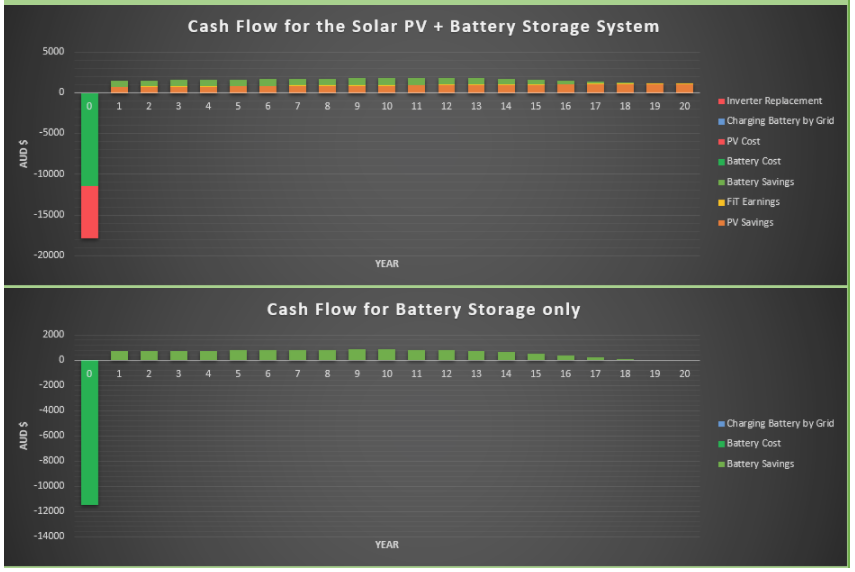 Cash Flow for the Solar PV + Battery Storage System

5000
0
-5000
-10000
-15000
-20000

AUD $

0 1 2 3 4 5 6 7 8 9 10 11 12 13 14 15 16 17 18 19 20

YEAR

Inverter Replacement
Charging Battery by Grid
PV Cost
Battery Cost
Battery Savings
FiT Earnings
PV Savings

Cash Flow for Battery Storage only

2000
0
-2000
-4000
-6000
-8000
-10000
-12000
-14000

AUD $

0 1 2 3 4 5 6 7 8 9 10 11 12 13 14 15 16 17 18 19 20

YEAR

Charging Battery by Grid
Battery Cost
Battery Savings