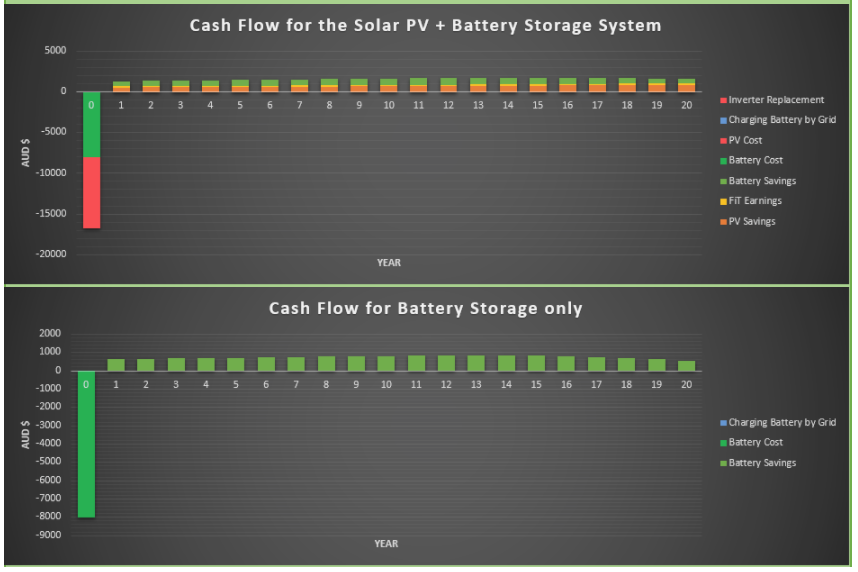 Cash Flow for the Solar PV + Battery Storage System

5000
0
-5000
-10000
-15000
-20000

AUD $

0 1 2 3 4 5 6 7 8 9 10 11 12 13 14 15 16 17 18 19 20

YEAR

Inverter Replacement
Charging Battery by Grid
PV Cost
Battery Cost
Battery Savings
FiT Earnings
PV Savings

Cash Flow for Battery Storage only

2000
1000
0
-1000
-2000
-3000
-4000
-5000
-6000
-7000
-8000
-9000

AUD $

0 1 2 3 4 5 6 7 8 9 10 11 12 13 14 15 16 17 18 19 20

YEAR

Charging Battery by Grid
Battery Cost
Battery Savings