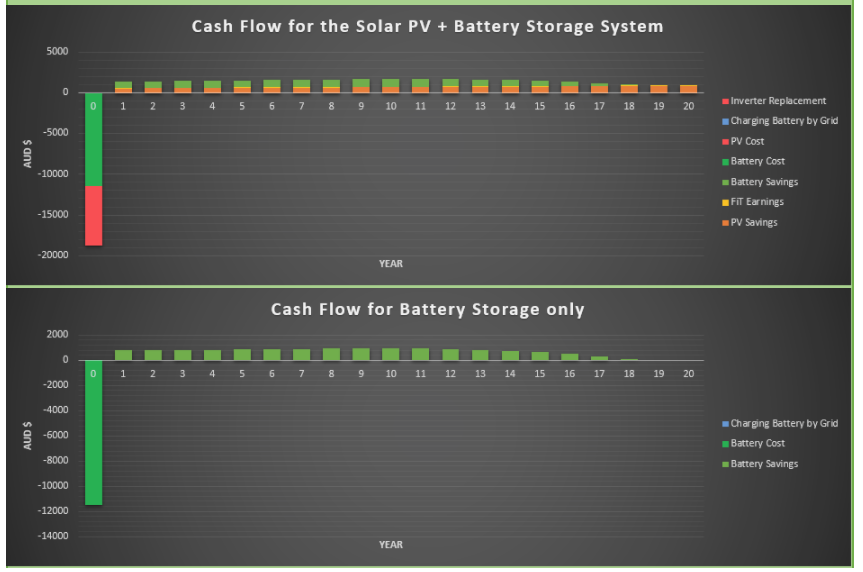 Cash Flow for the Solar PV + Battery Storage System

5000
0
-5000
-10000
-15000
-20000

AUD $

0 1 2 3 4 5 6 7 8 9 10 11 12 13 14 15 16 17 18 19 20

YEAR

Inverter Replacement
Charging Battery by Grid
PV Cost
Battery Cost
Battery Savings
FiT Earnings
PV Savings

Cash Flow for Battery Storage only

2000
0
-2000
-4000
-6000
-8000
-10000
-12000
-14000

AUD $

0 1 2 3 4 5 6 7 8 9 10 11 12 13 14 15 16 17 18 19 20

YEAR

Charging Battery by Grid
Battery Cost
Battery Savings