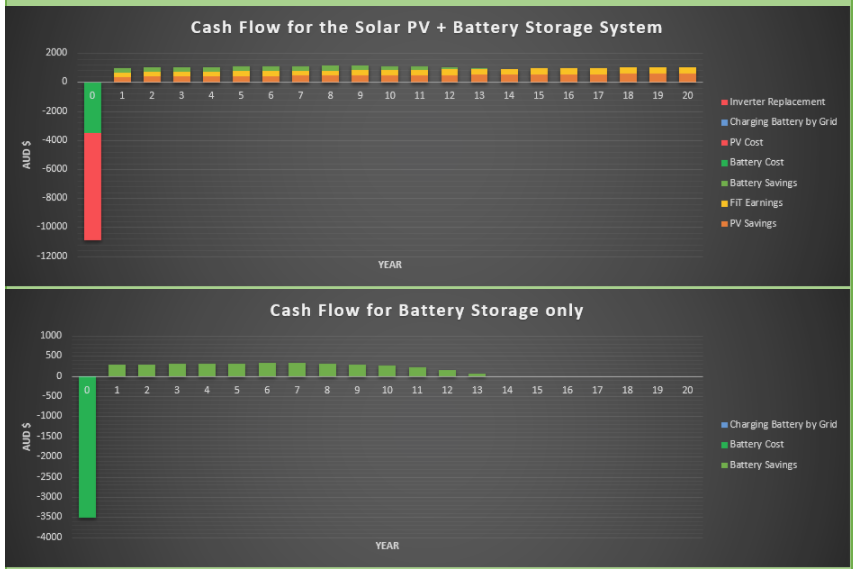 Cash Flow for the Solar PV + Battery Storage System

2000
0
-2000
-4000
-6000
-8000
-10000
-12000

AUD $

0 1 2 3 4 5 6 7 8 9 10 11 12 13 14 15 16 17 18 19 20

YEAR

Inverter Replacement
Charging Battery by Grid
PV Cost
Battery Cost
Battery Savings
FiT Earnings
PV Savings

Cash Flow for Battery Storage only

1000
500
0
-500
-1000
-1500
-2000
-2500
-3000
-3500
-4000

AUD $

0 1 2 3 4 5 6 7 8 9 10 11 12 13 14 15 16 17 18 19 20

YEAR

Charging Battery by Grid
Battery Cost
Battery Savings