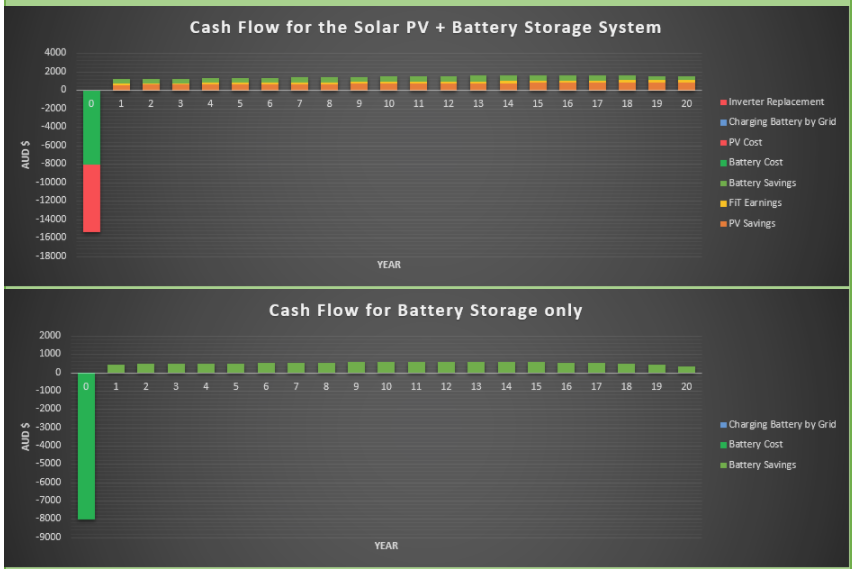 Cash Flow for the Solar PV + Battery Storage System

4000
2000
0
-2000
-4000
-6000
-8000
-10000
-12000
-14000
-16000
-18000

AUD $

0 1 2 3 4 5 6 7 8 9 10 11 12 13 14 15 16 17 18 19 20

YEAR

Inverter Replacement
Charging Battery by Grid
PV Cost
Battery Cost
Battery Savings
FiT Earnings
PV Savings

Cash Flow for Battery Storage only

2000
1000
0
-1000
-2000
-3000
-4000
-5000
-6000
-7000
-8000
-9000

AUD $

0 1 2 3 4 5 6 7 8 9 10 11 12 13 14 15 16 17 18 19 20

YEAR

Charging Battery by Grid
Battery Cost
Battery Savings